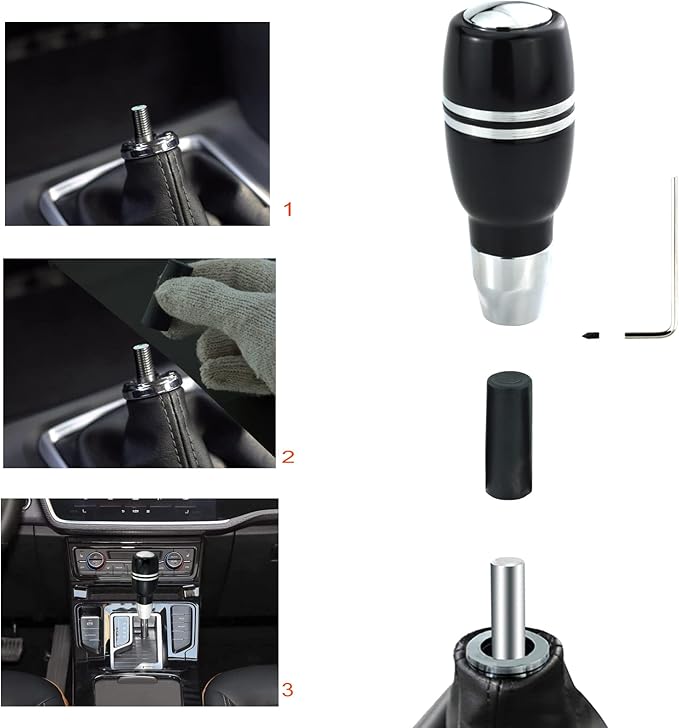 1

2

3