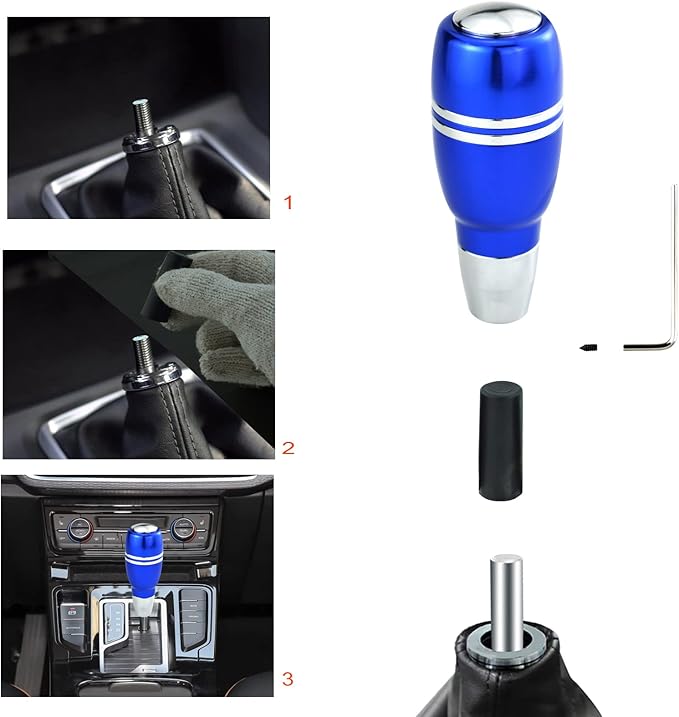 1

2

3