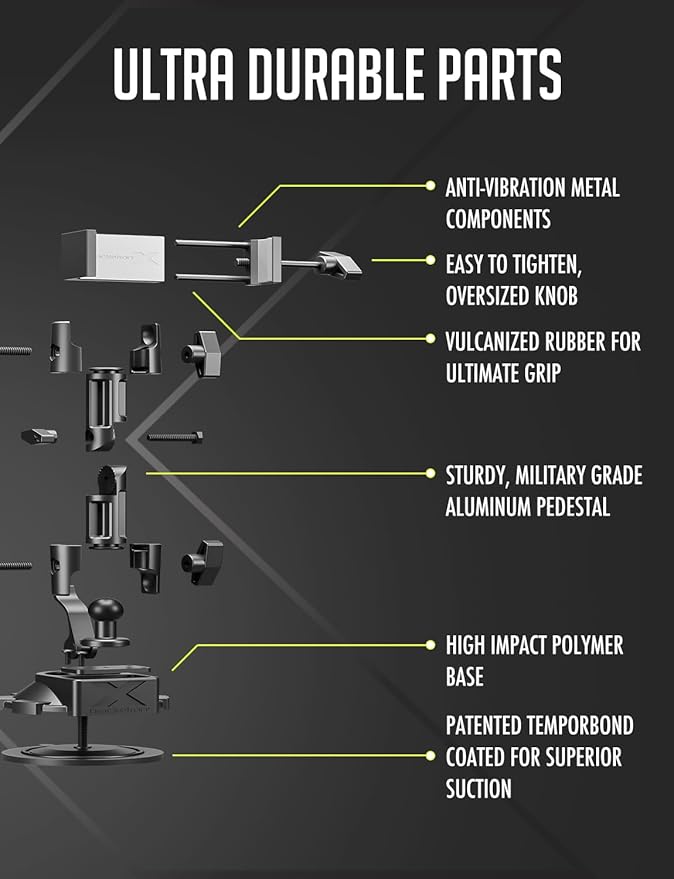 ULTRA DURABLE PARTS

ANTI-VIBRATION METAL COMPONENTS

EASY TO TIGHTEN, OVERSIZED KNOB

VULCANIZED RUBBER FOR ULTIMATE GRIP

STURDY, MILITARY GRADE ALUMINUM PEDESTAL

HIGH IMPACT POLYMER BASE

PATENTED TEMPORBOND COATED FOR SUPERIOR SUCTION