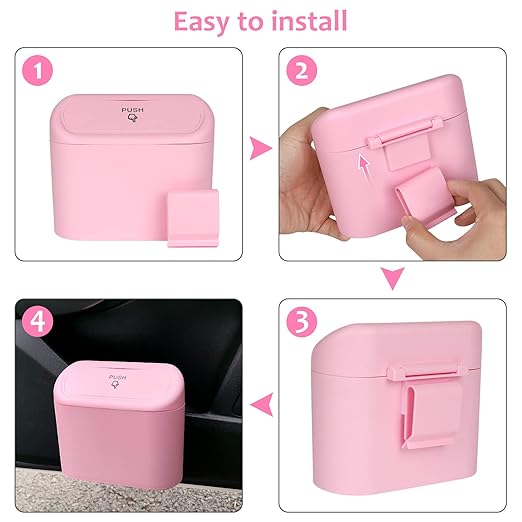 Easy to install

1

PUSH

2

3

4

PUSH