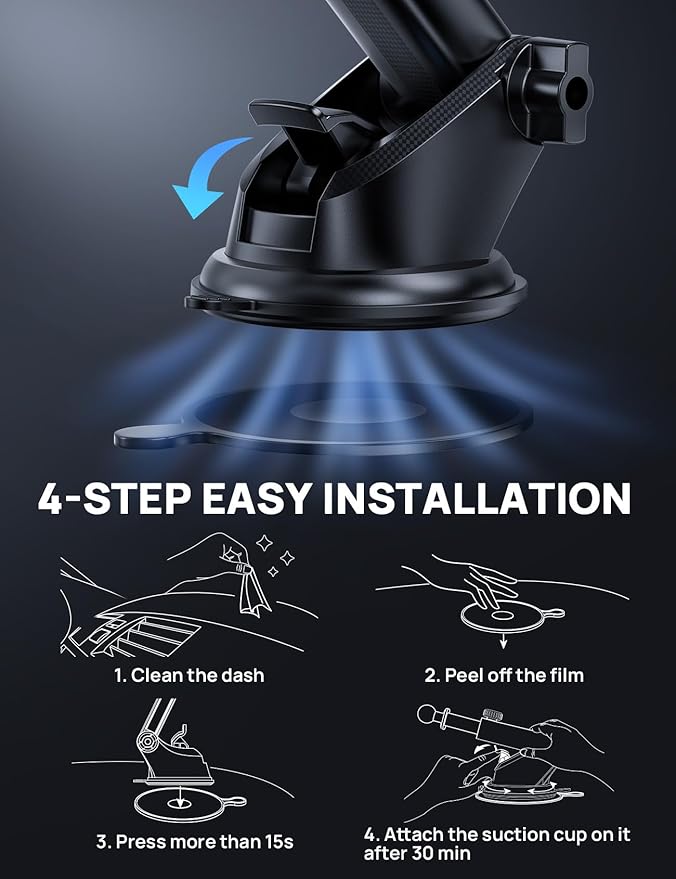 4-STEP EASY INSTALLATION

1. Clean the dash

2. Peel off the film

3. Press more than 15s

4. Attach the suction cup on it after 30 min