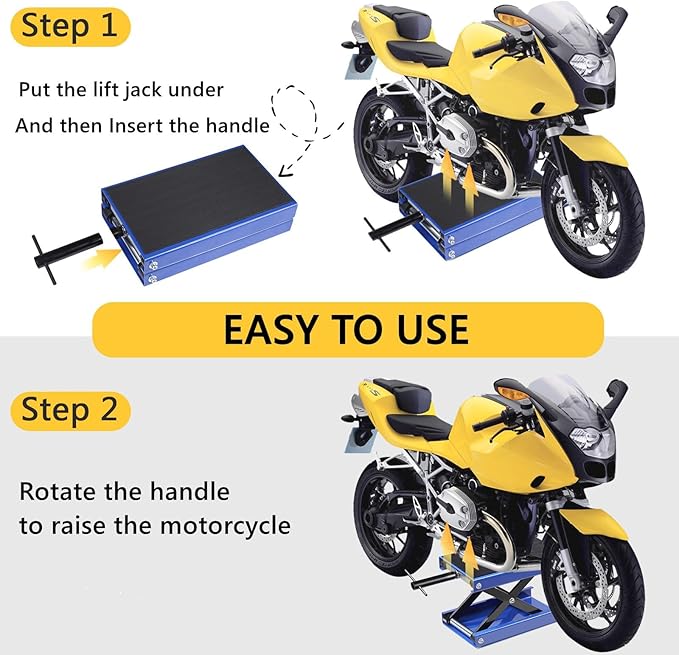 Step 1

Put the lift jack under
And then Insert the handle

EASY TO USE

Step 2

Rotate the handle
to raise the motorcycle