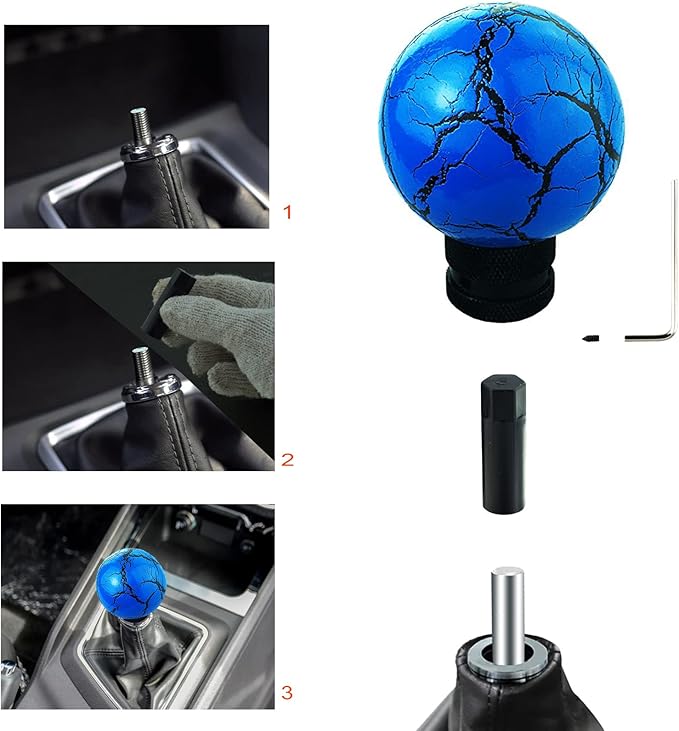 1

2

3