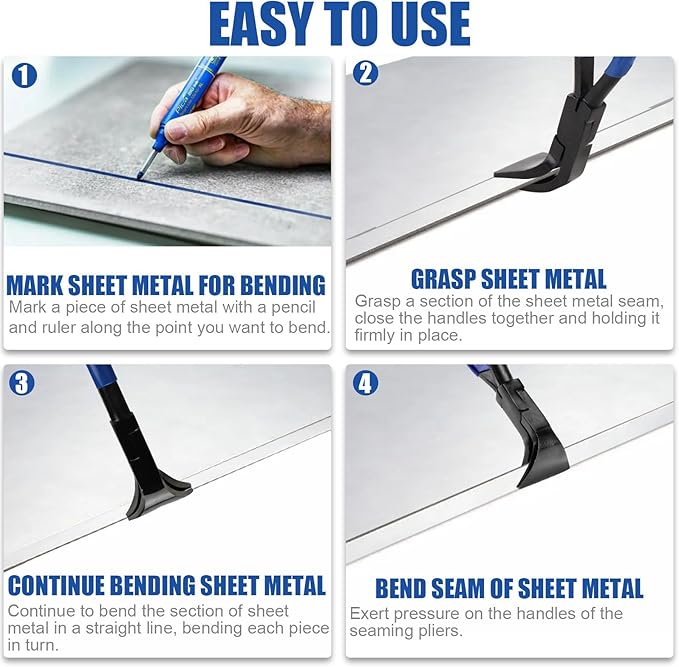 EASY TO USE

1

MARK SHEET METAL FOR BENDING

Mark a piece of sheet metal with a pencil and ruler along the point you want to bend.

2

GRASP SHEET METAL

Grasp a section of the sheet metal seam, close the handles together and holding it firmly in place.

3

CONTINUE BENDING SHEET METAL

Continue to bend the section of sheet metal in a straight line, bending each piece in turn.

4

BEND SEAM OF SHEET METAL

Exert pressure on the handles of the seaming pliers.