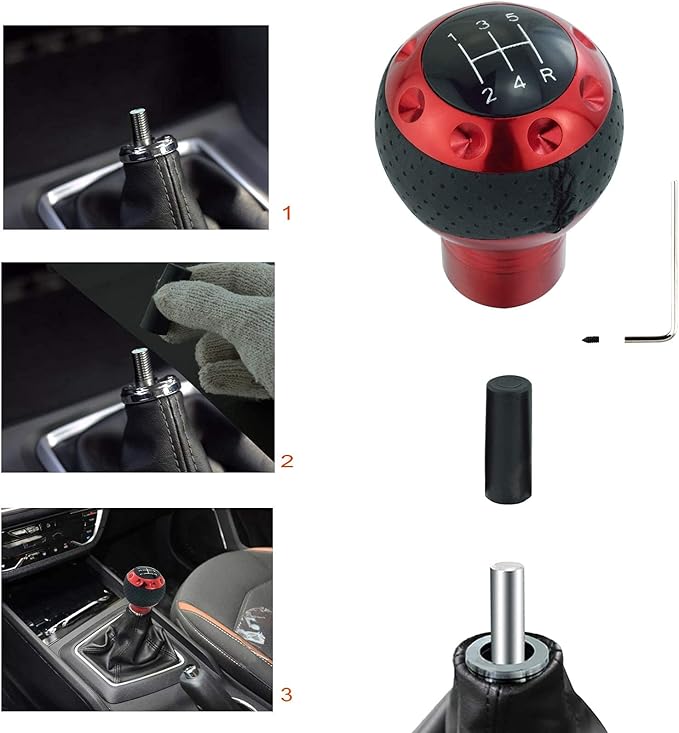 1

2

3

1 3 5
2 4 R