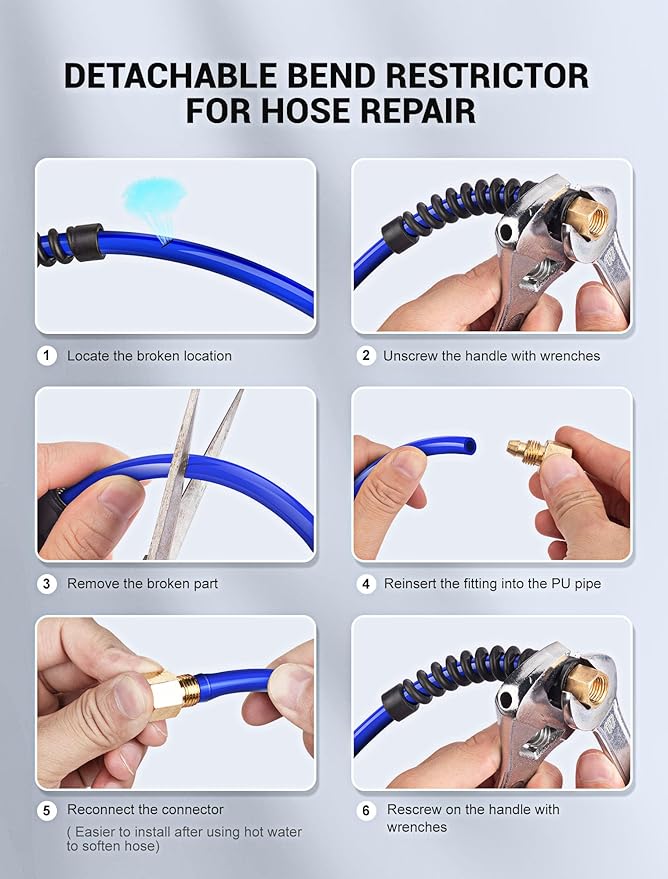 DETACHABLE BEND RESTRICTOR FOR HOSE REPAIR

1 Locate the broken location

2 Unscrew the handle with wrenches

3 Remove the broken part

4 Reinsert the fitting into the PU pipe

5 Reconnect the connector
( Easier to install after using hot water to soften hose)

6 Rescrew on the handle with wrenches