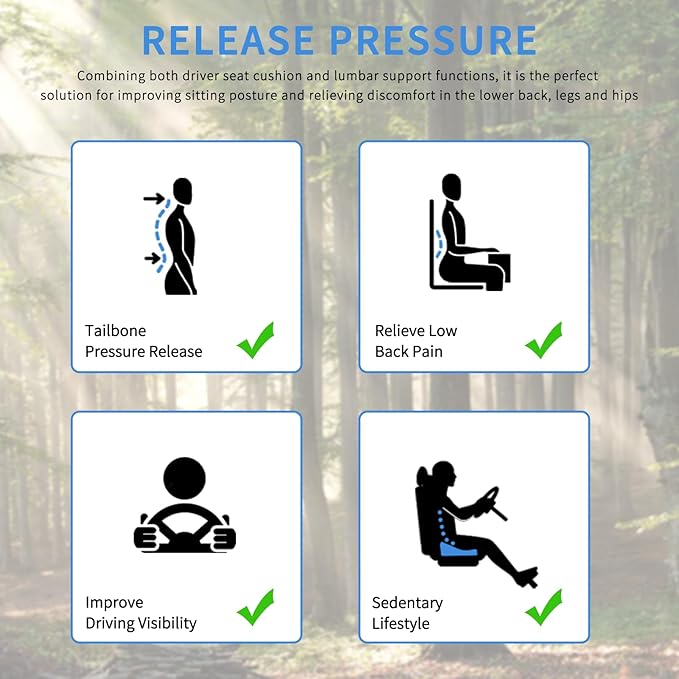 RELEASE PRESSURE

Combining both driver seat cushion and lumbar support functions, it is the perfect solution for improving sitting posture and relieving discomfort in the lower back, legs and hips

Tailbone Pressure Release

Relieve Low Back Pain

Improve Driving Visibility

Sedentary Lifestyle