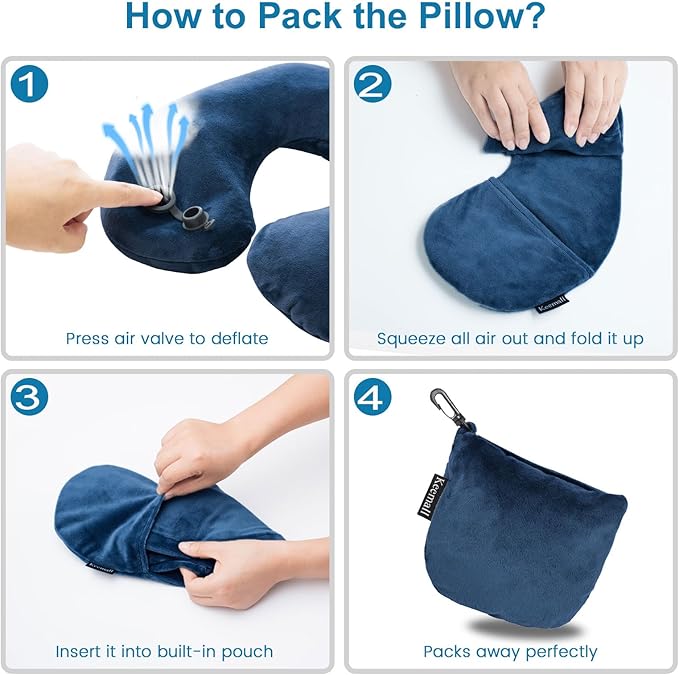 How to Pack the Pillow?

1

Press air valve to deflate

2

Keemall

Squeeze all air out and fold it up

3

Keemall

Insert it into built-in pouch

4

Keemall

Packs away perfectly