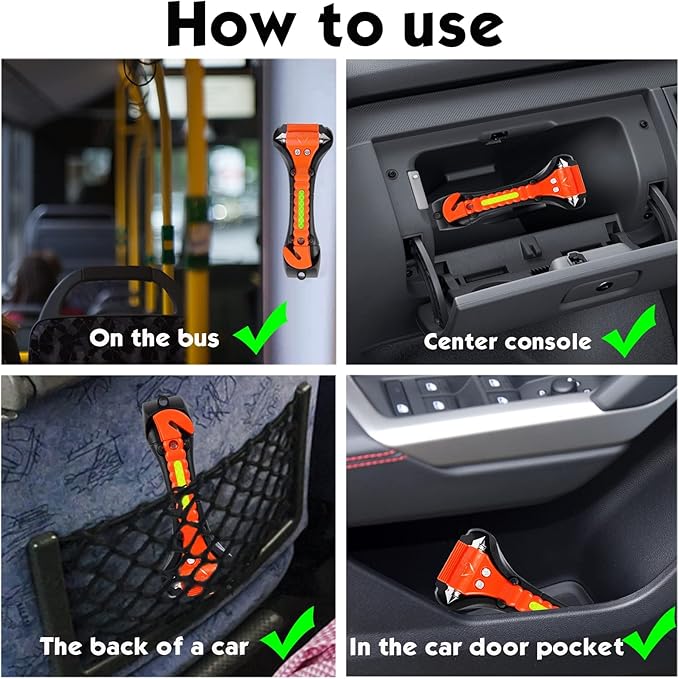 How to use

On the bus

Center console

The back of a car

In the car door pocket