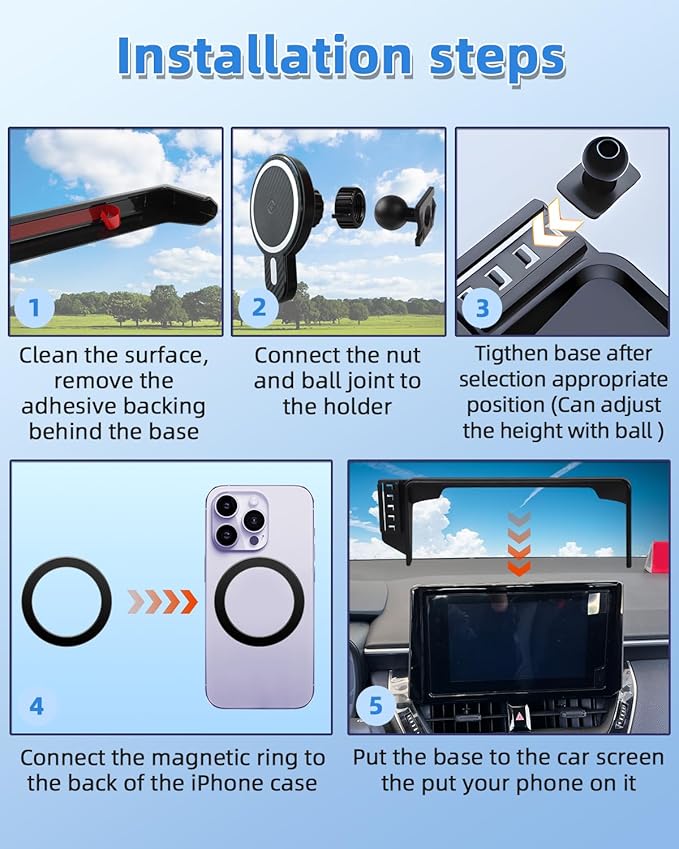 Installation steps

1

Clean the surface, remove the adhesive backing behind the base

2

Connect the nut and ball joint to the holder

3

Tigthen base after selection appropriate position (Can adjust the height with ball )

4

Connect the magnetic ring to the back of the iPhone case

5

Put the base to the car screen the put your phone on it