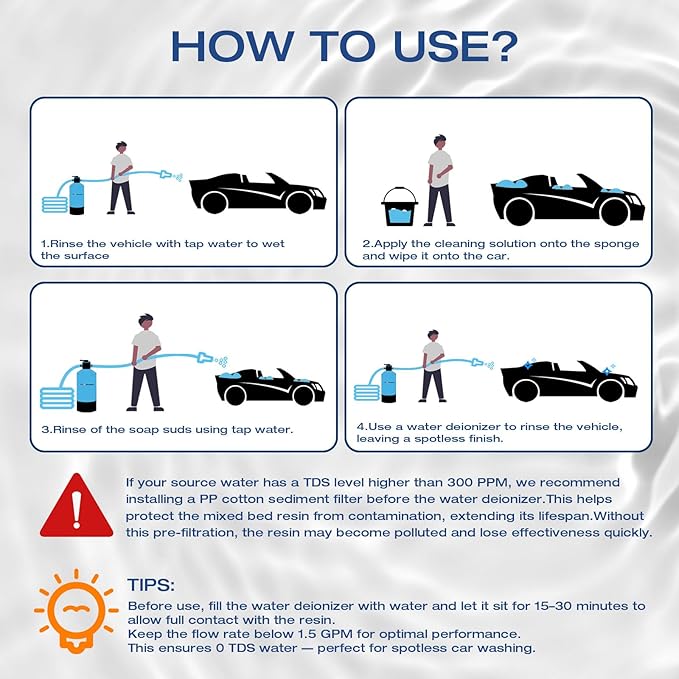 HOW TO USE?

1.Rinse the vehicle with tap water to wet the surface

2.Apply the cleaning solution onto the sponge and wipe it onto the car.

3.Rinse of the soap suds using tap water.

4.Use a water deionizer to rinse the vehicle, leaving a spotless finish.

If your source water has a TDS level higher than 300 PPM, we recommend installing a PP cotton sediment filter before the water deionizer.This helps protect the mixed bed resin from contamination, extending its lifespan.Without this pre-filtration, the resin may become polluted and lose effectiveness quickly.

TIPS:
Before use, fill the water deionizer with water and let it sit for 15–30 minutes to allow full contact with the resin.
Keep the flow rate below 1.5 GPM for optimal performance.
This ensures 0 TDS water — perfect for spotless car washing.