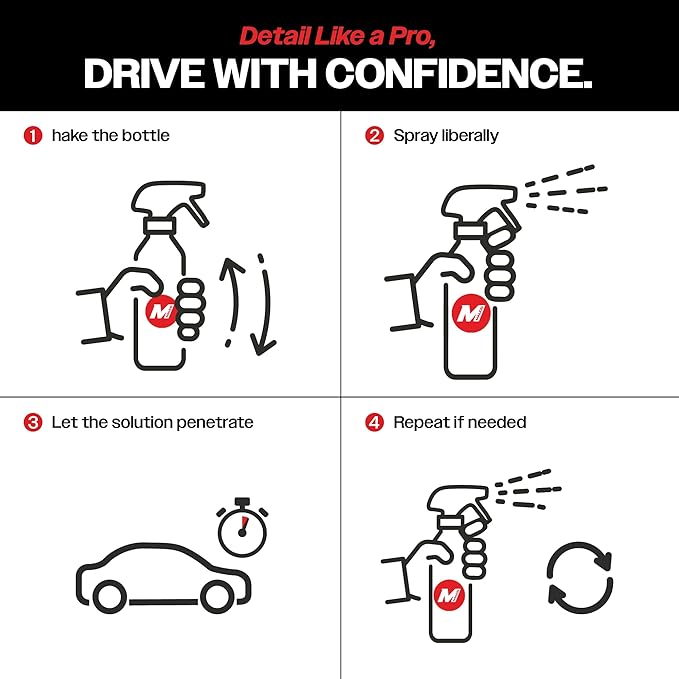 Detail Like a Pro,
DRIVE WITH CONFIDENCE.

1 hake the bottle

M

2 Spray liberally

M

3 Let the solution penetrate

4 Repeat if needed

M