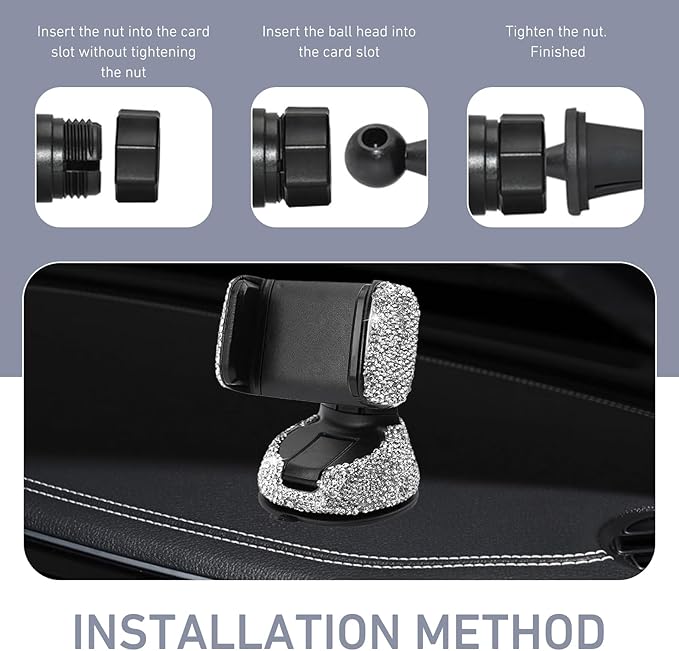 Insert the nut into the card slot without tightening the nut

Insert the ball head into the card slot

Tighten the nut. Finished

INSTALLATION METHOD