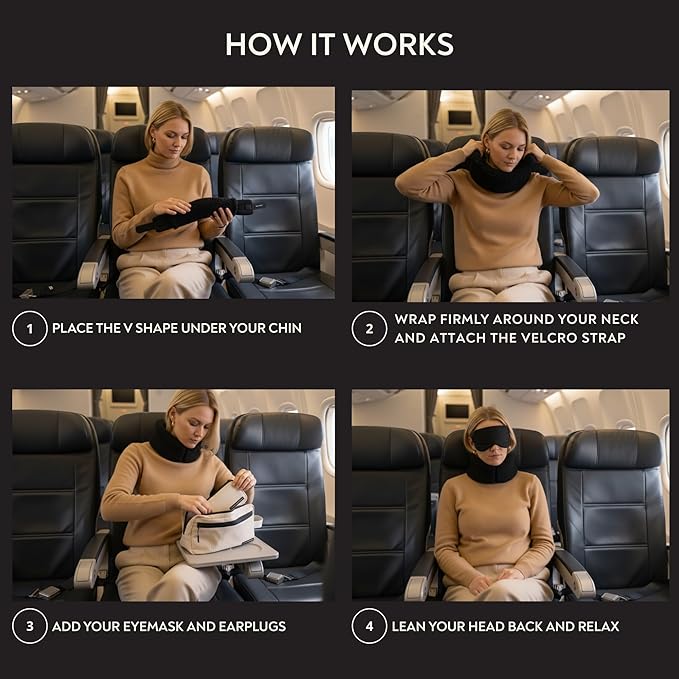 HOW IT WORKS

1 PLACE THE V SHAPE UNDER YOUR CHIN

2 WRAP FIRMLY AROUND YOUR NECK AND ATTACH THE VELCRO STRAP

3 ADD YOUR EYEMASK AND EARPLUGS

4 LEAN YOUR HEAD BACK AND RELAX