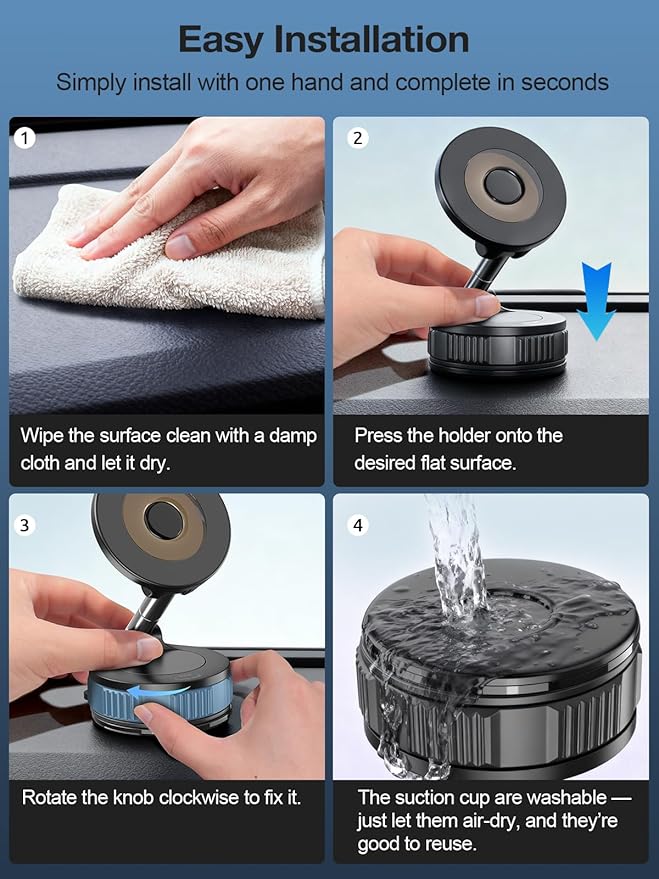 Easy Installation

Simply install with one hand and complete in seconds

1

Wipe the surface clean with a damp cloth and let it dry.

2

Press the holder onto the desired flat surface.

3

Rotate the knob clockwise to fix it.

4

The suction cup are washable — just let them air-dry, and they're good to reuse.