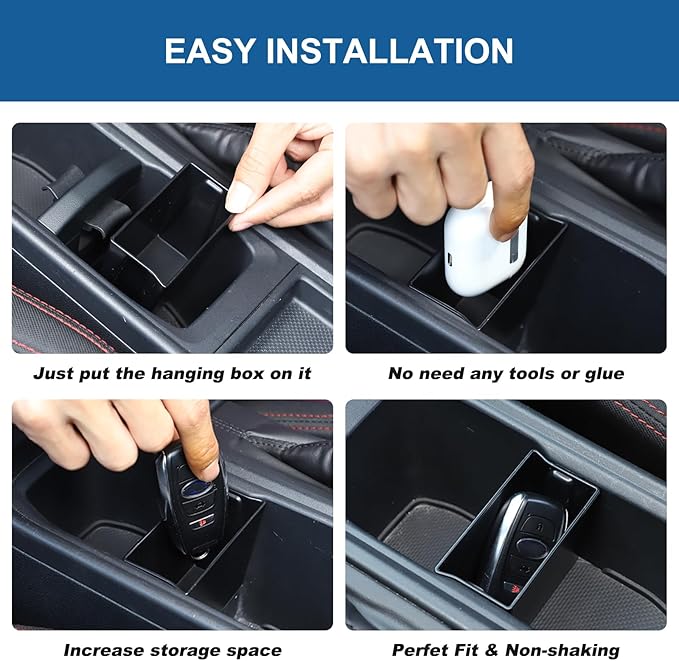 EASY INSTALLATION

Just put the hanging box on it

No need any tools or glue

Increase storage space

Perfet Fit & Non-shaking