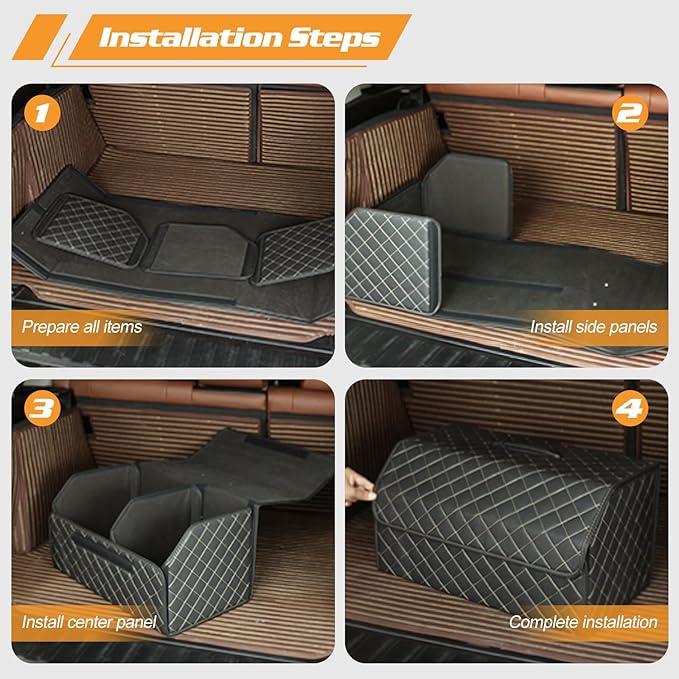 Installation Steps

1

Prepare all items

2

Install side panels

3

Install center panel

4

Complete installation