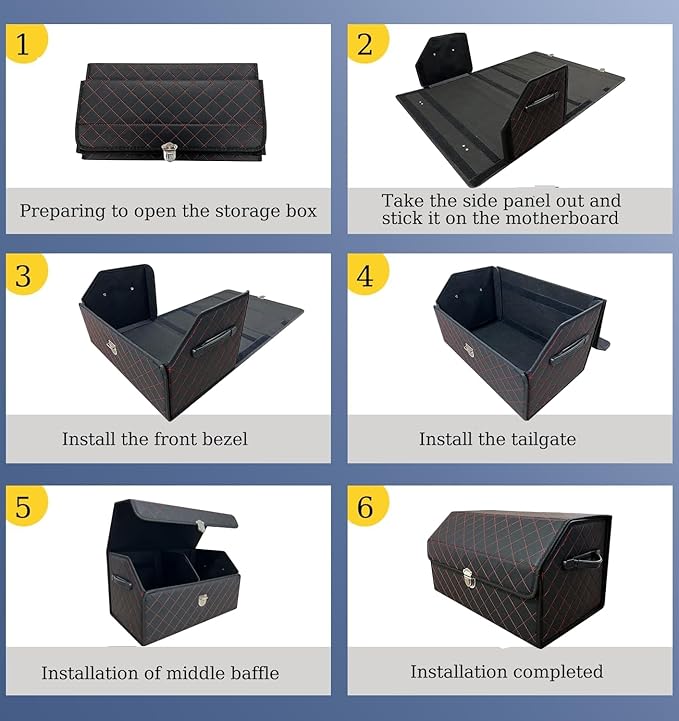 1

Preparing to open the storage box

2

Take the side panel out and stick it on the motherboard

3

Install the front bezel

4

Install the tailgate

5

Installation of middle baffle

6

Installation completed