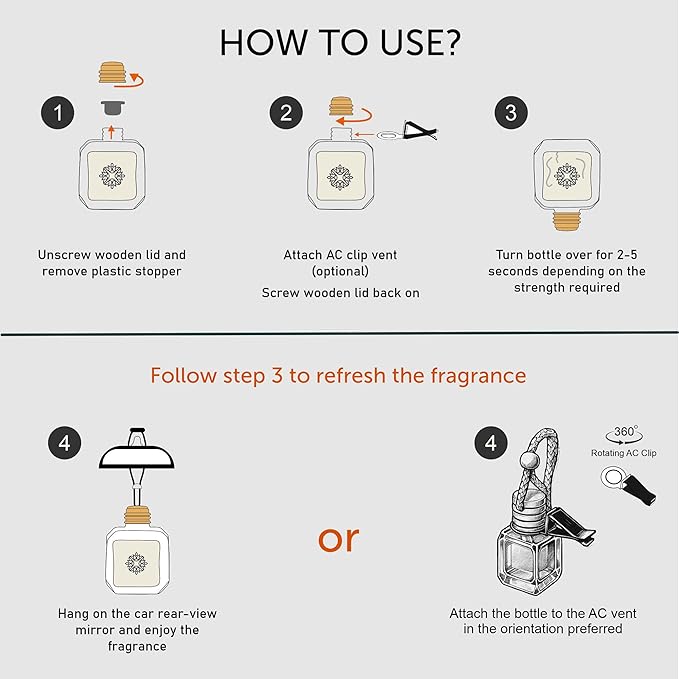 HOW TO USE?

1

Unscrew wooden lid and remove plastic stopper

2

Attach AC clip vent (optional)

Screw wooden lid back on

3

Turn bottle over for 2-5 seconds depending on the strength required

Follow step 3 to refresh the fragrance

4

Hang on the car rear-view mirror and enjoy the fragrance

or

4

360°

Rotating AC Clip

Attach the bottle to the AC vent in the orientation preferred