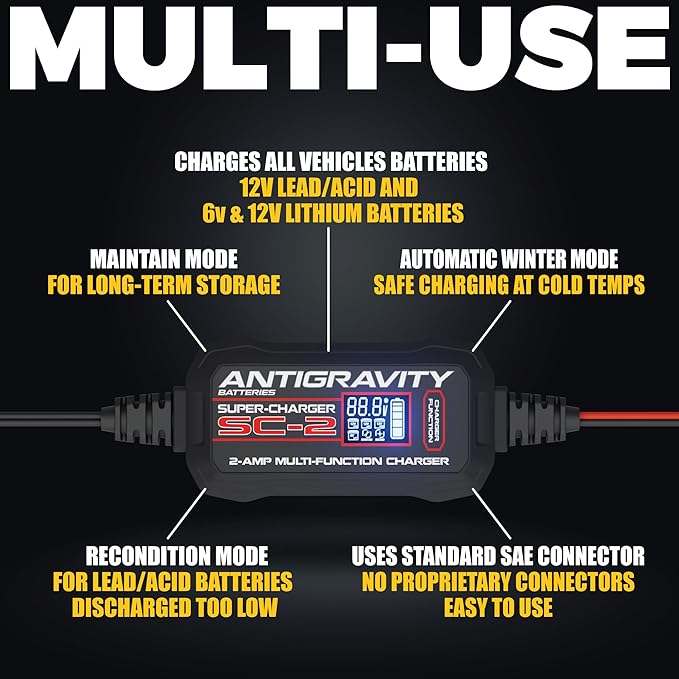 MULTI-USE

CHARGES ALL VEHICLES BATTERIES
12V LEAD/ACID AND
6v & 12V LITHIUM BATTERIES

MAINTAIN MODE
FOR LONG-TERM STORAGE

AUTOMATIC WINTER MODE
SAFE CHARGING AT COLD TEMPS

ANTIGRAVITY
BATTERIES
SUPER-CHARGER
SC-2
88.8
CHARGER FUNCTION
2-AMP MULTI-FUNCTION CHARGER

RECONDITION MODE
FOR LEAD/ACID BATTERIES
DISCHARGED TOO LOW

USES STANDARD SAE CONNECTOR
NO PROPRIETARY CONNECTORS
EASY TO USE