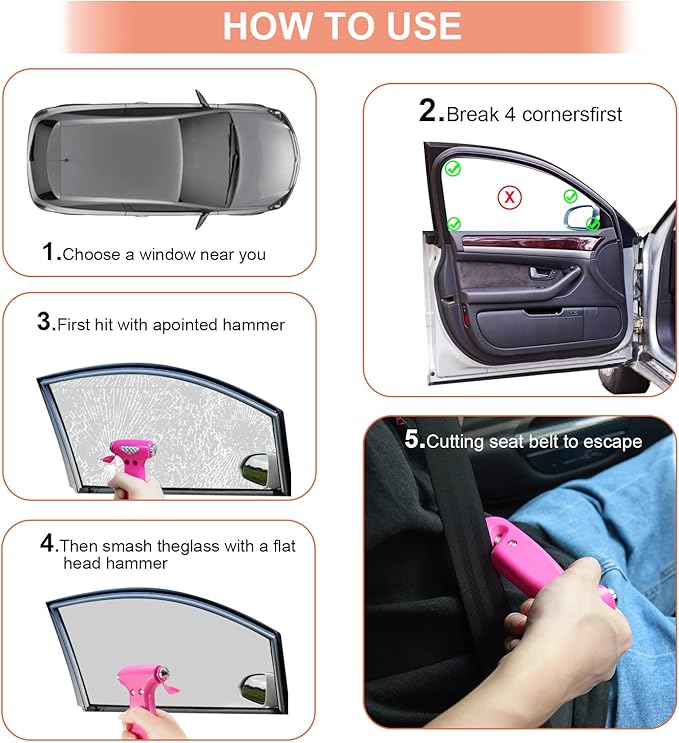 HOW TO USE

1.Choose a window near you

2.Break 4 cornersfirst

3.First hit with apointed hammer

4.Then smash theglass with a flat head hammer

5.Cutting seat belt to escape