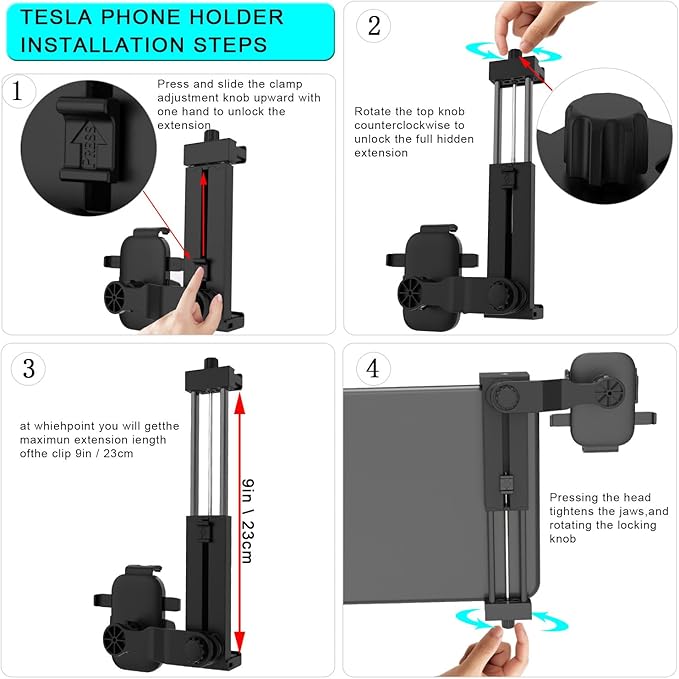 TESLA PHONE HOLDER INSTALLATION STEPS

1

Press and slide the clamp adjustment knob upward with one hand to unlock the extension

PRESS

2

Rotate the top knob counterclockwise to unlock the full hidden extension

3

at whiehpoint you will getthe maximun extension iength ofthe clip 9in / 23cm

9in \ 23cm

4

Pressing the head tightens the jaws,and rotating the locking knob