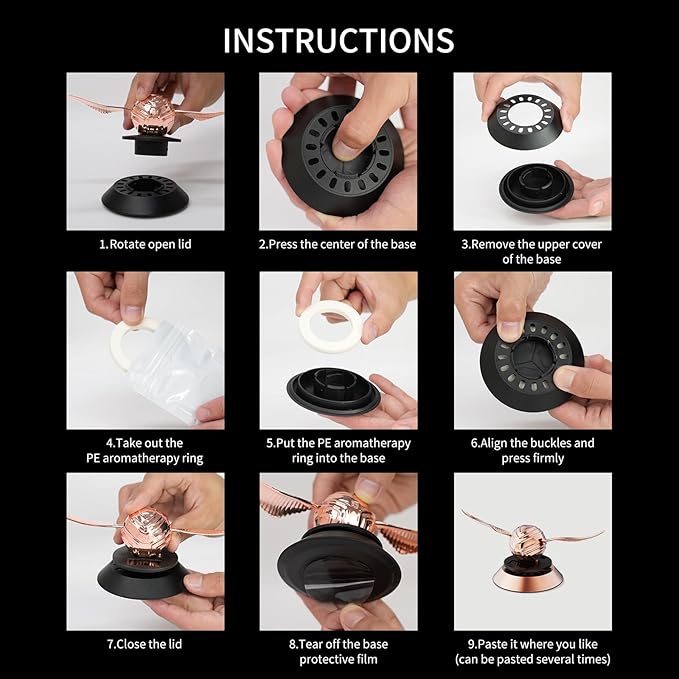 INSTRUCTIONS

1.Rotate open lid

2.Press the center of the base

3.Remove the upper cover of the base

4.Take out the PE aromatherapy ring

5.Put the PE aromatherapy ring into the base

6.Align the buckles and press firmly

7.Close the lid

8.Tear off the base protective film

9.Paste it where you like (can be pasted several times)