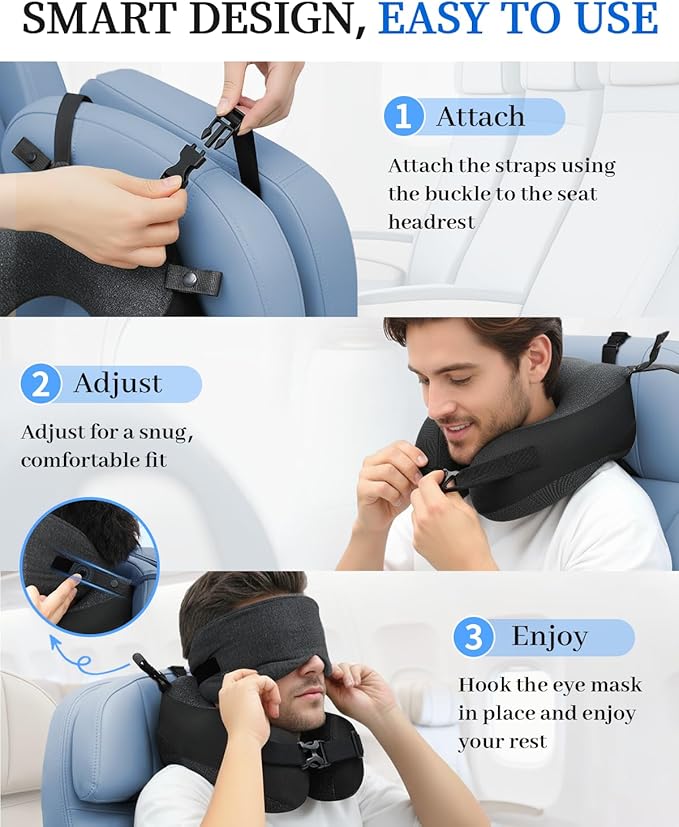 SMART DESIGN, EASY TO USE

1 Attach

Attach the straps using the buckle to the seat headrest

2 Adjust

Adjust for a snug, comfortable fit

3 Enjoy

Hook the eye mask in place and enjoy your rest