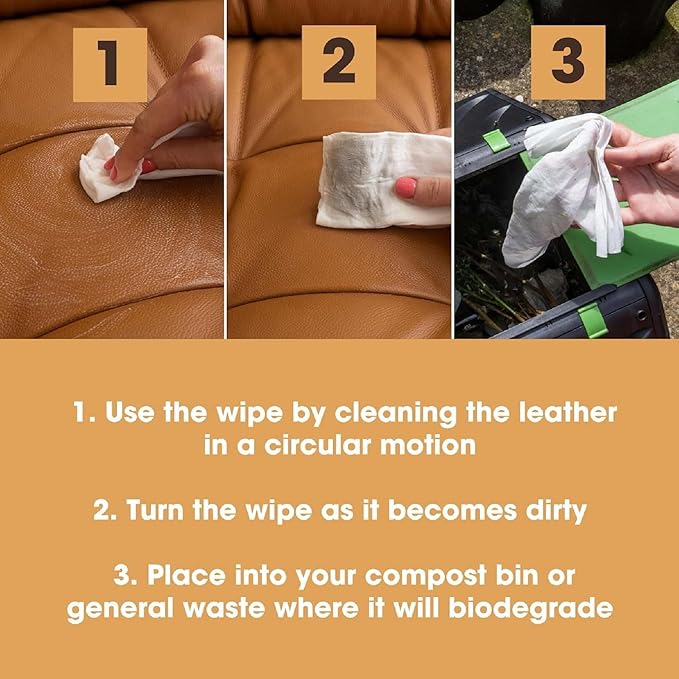 1

2

3

1. Use the wipe by cleaning the leather in a circular motion

2. Turn the wipe as it becomes dirty

3. Place into your compost bin or general waste where it will biodegrade