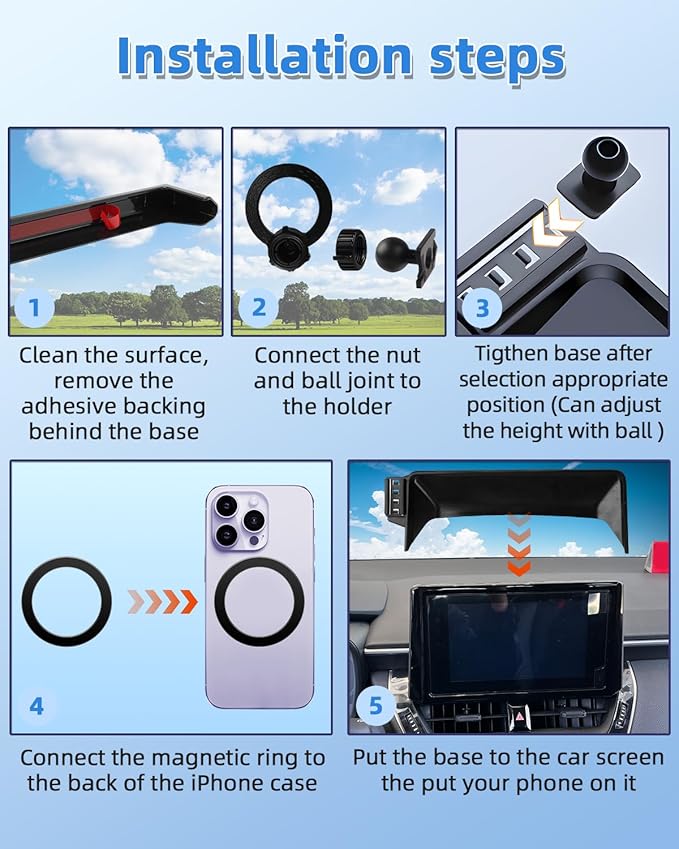 Installation steps

1

Clean the surface, remove the adhesive backing behind the base

2

Connect the nut and ball joint to the holder

3

Tigthen base after selection appropriate position (Can adjust the height with ball )

4

Connect the magnetic ring to the back of the iPhone case

5

Put the base to the car screen the put your phone on it