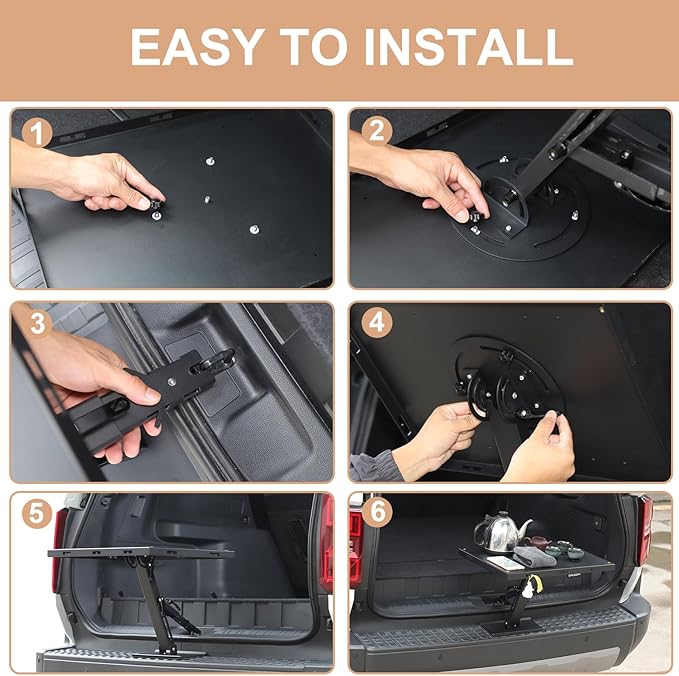 EASY TO INSTALL

1

2

3

4

5

6