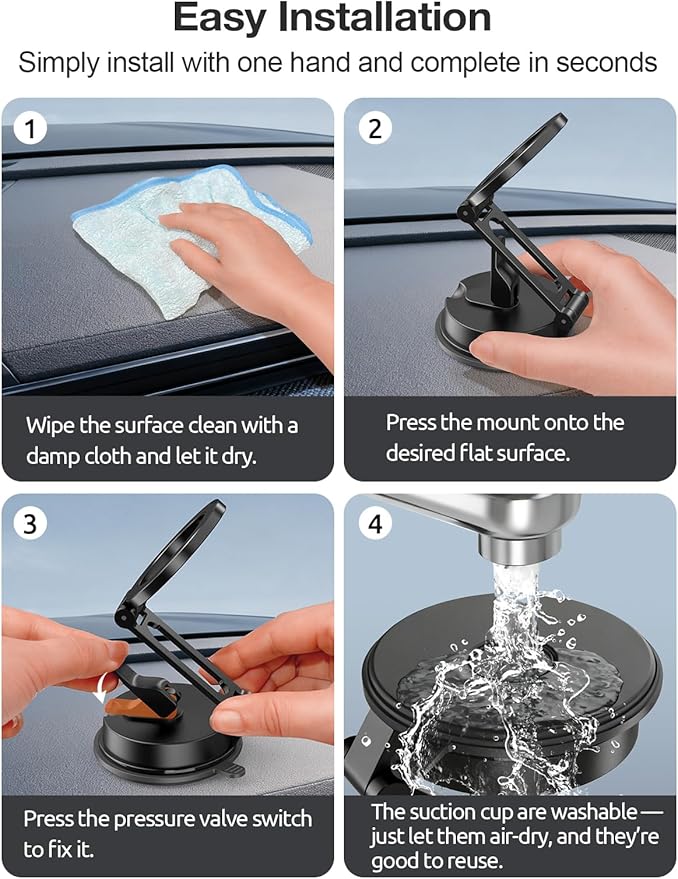 Easy Installation

Simply install with one hand and complete in seconds

1

Wipe the surface clean with a damp cloth and let it dry.

2

Press the mount onto the desired flat surface.

3

Press the pressure valve switch to fix it.

4

The suction cup are washable — just let them air-dry, and they're good to reuse.