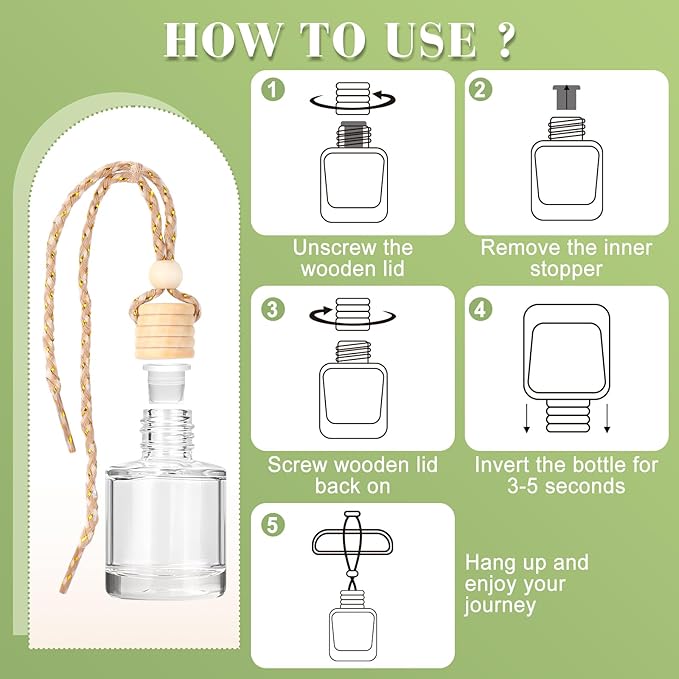 HOW TO USE ?

1
Unscrew the wooden lid

2
Remove the inner stopper

3
Screw wooden lid back on

4
Invert the bottle for 3-5 seconds

5
Hang up and enjoy your journey