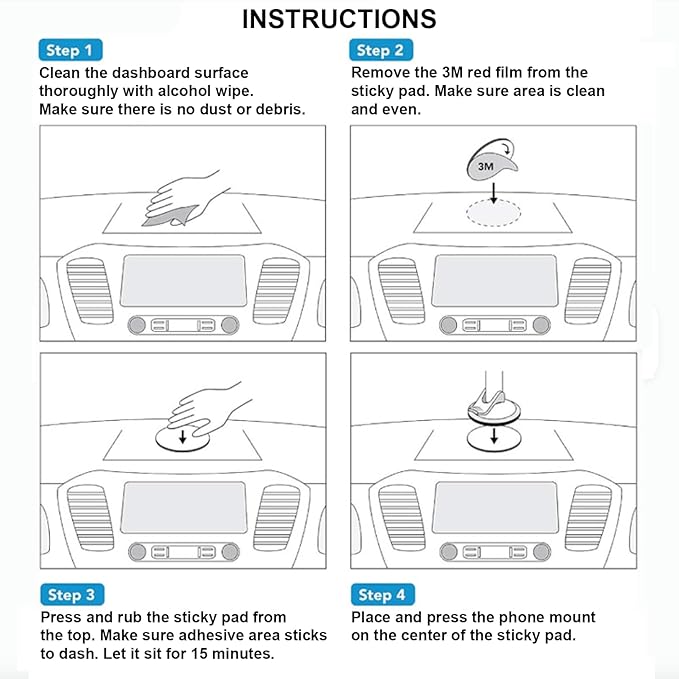 INSTRUCTIONS

Step 1

Clean the dashboard surface thoroughly with alcohol wipe. Make sure there is no dust or debris.

Step 2

Remove the 3M red film from the sticky pad. Make sure area is clean and even.

3M

Step 3

Press and rub the sticky pad from the top. Make sure adhesive area sticks to dash. Let it sit for 15 minutes.

Step 4

Place and press the phone mount on the center of the sticky pad.