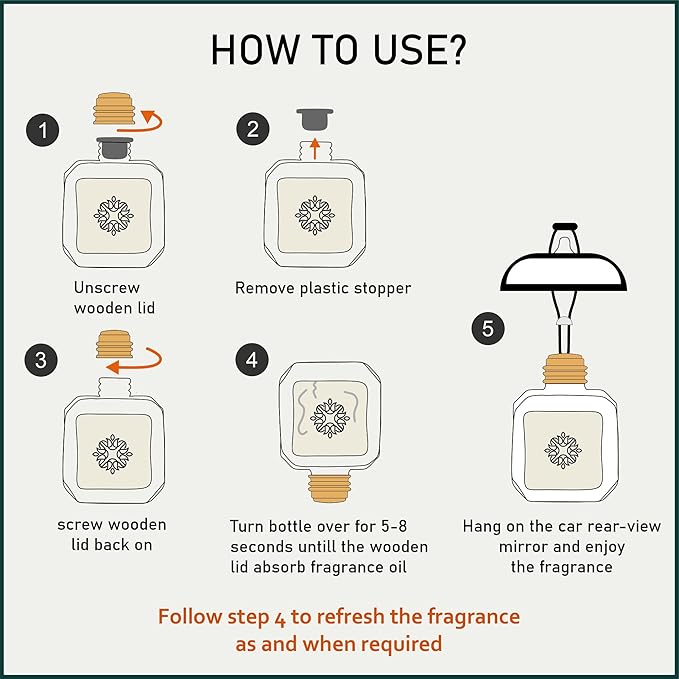 HOW TO USE?

1

Unscrew wooden lid

2

Remove plastic stopper

3

screw wooden lid back on

4

Turn bottle over for 5-8 seconds untill the wooden lid absorb fragrance oil

5

Hang on the car rear-view mirror and enjoy the fragrance

Follow step 4 to refresh the fragrance as and when required