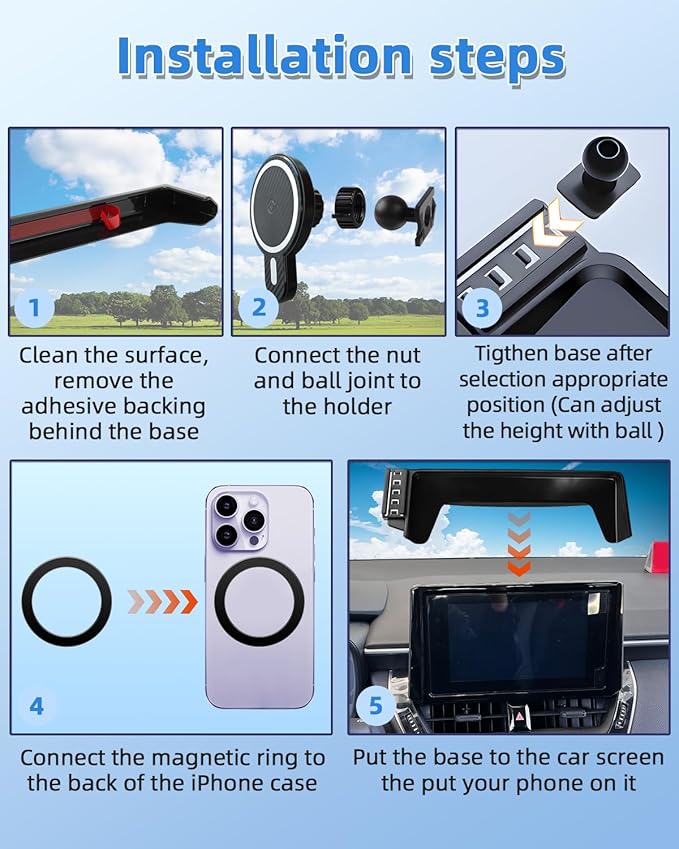 Installation steps

1
Clean the surface, remove the adhesive backing behind the base

2
Connect the nut and ball joint to the holder

3
Tigthen base after selection appropriate position (Can adjust the height with ball )

4
Connect the magnetic ring to the back of the iPhone case

5
Put the base to the car screen the put your phone on it