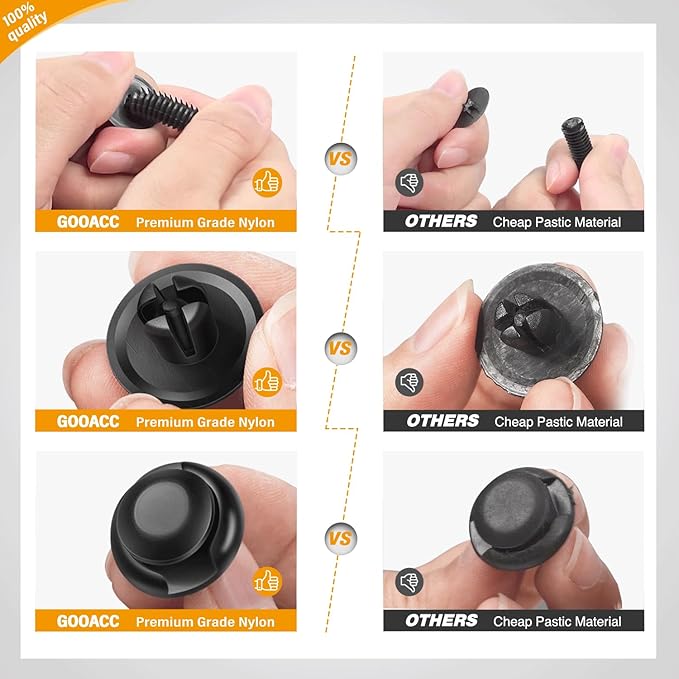 100% quality

GOOACC Premium Grade Nylon

VS

OTHERS Cheap Pastic Material

GOOACC Premium Grade Nylon

VS

OTHERS Cheap Pastic Material

GOOACC Premium Grade Nylon

VS

OTHERS Cheap Pastic Material