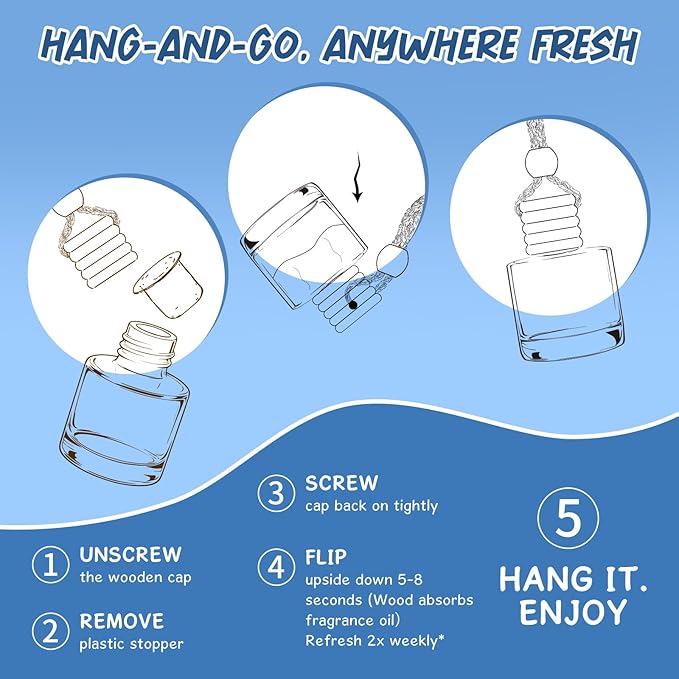 HANG-AND-GO, ANYWHERE FRESH

1 UNSCREW
the wooden cap

2 REMOVE
plastic stopper

3 SCREW
cap back on tightly

4 FLIP
upside down 5-8 seconds (Wood absorbs fragrance oil)
Refresh 2x weekly*

5
HANG IT.
ENJOY