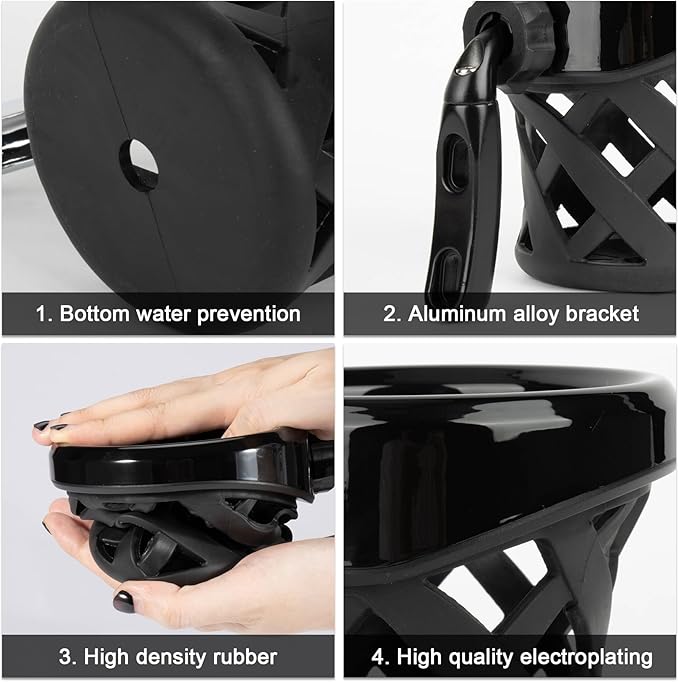 1. Bottom water prevention

2. Aluminum alloy bracket

3. High density rubber

4. High quality electroplating