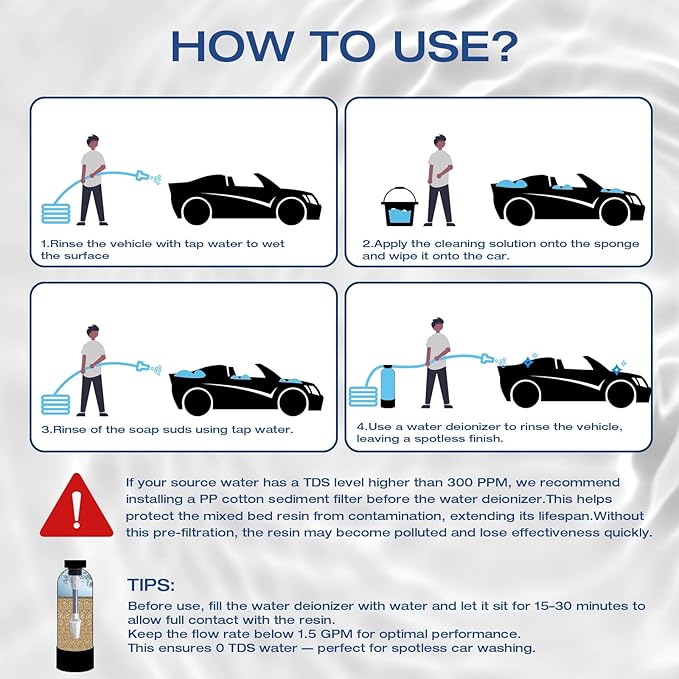 HOW TO USE?

1.Rinse the vehicle with tap water to wet the surface

2.Apply the cleaning solution onto the sponge and wipe it onto the car.

3.Rinse of the soap suds using tap water.

4.Use a water deionizer to rinse the vehicle, leaving a spotless finish.

If your source water has a TDS level higher than 300 PPM, we recommend installing a PP cotton sediment filter before the water deionizer.This helps protect the mixed bed resin from contamination, extending its lifespan.Without this pre-filtration, the resin may become polluted and lose effectiveness quickly.

TIPS:
Before use, fill the water deionizer with water and let it sit for 15–30 minutes to allow full contact with the resin.
Keep the flow rate below 1.5 GPM for optimal performance.
This ensures 0 TDS water — perfect for spotless car washing.