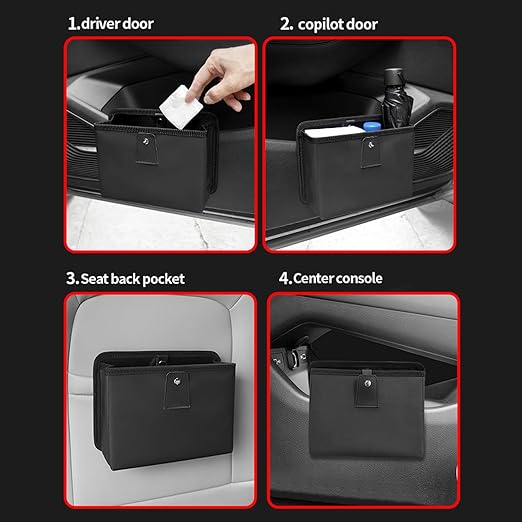 1.driver door

2. copilot door

3.Seat back pocket

4.Center console