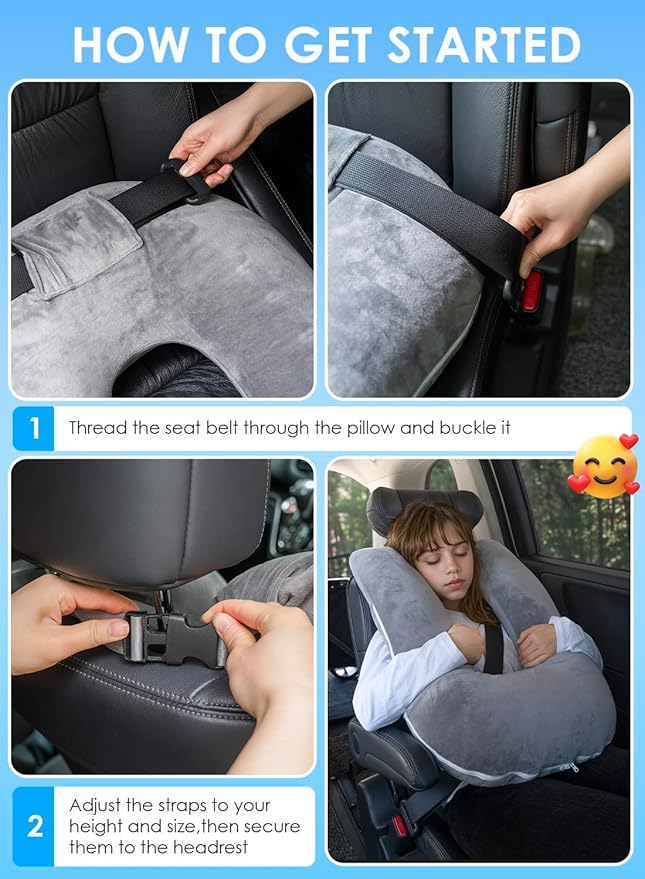 HOW TO GET STARTED

1 Thread the seat belt through the pillow and buckle it

2 Adjust the straps to your height and size,then secure them to the headrest