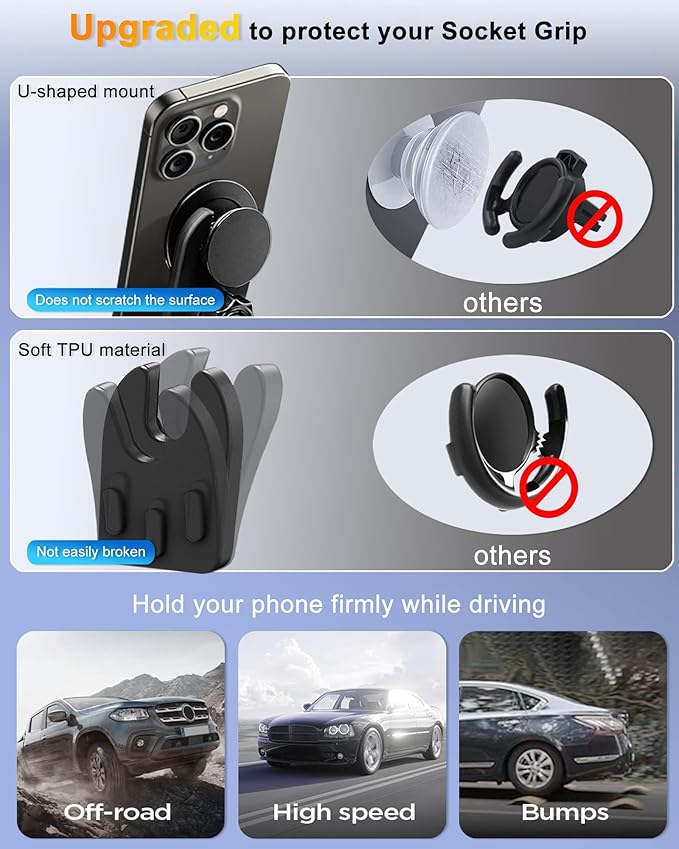 Upgraded to protect your Socket Grip

U-shaped mount

Does not scratch the surface

others

Soft TPU material

Not easily broken

others

Hold your phone firmly while driving

Off-road

High speed

Bumps