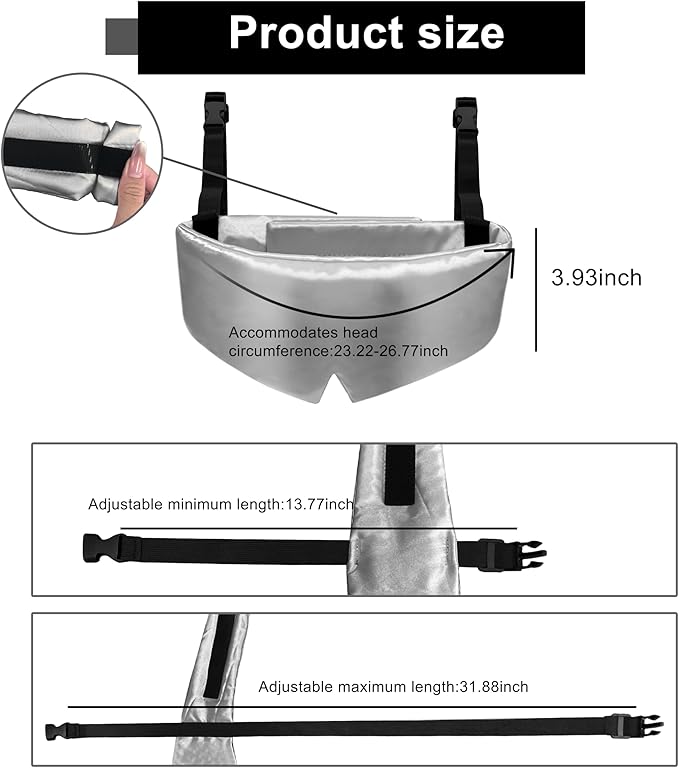 Product size

3.93inch

Accommodates head circumference:23.22-26.77inch

Adjustable minimum length:13.77inch

Adjustable maximum length:31.88inch