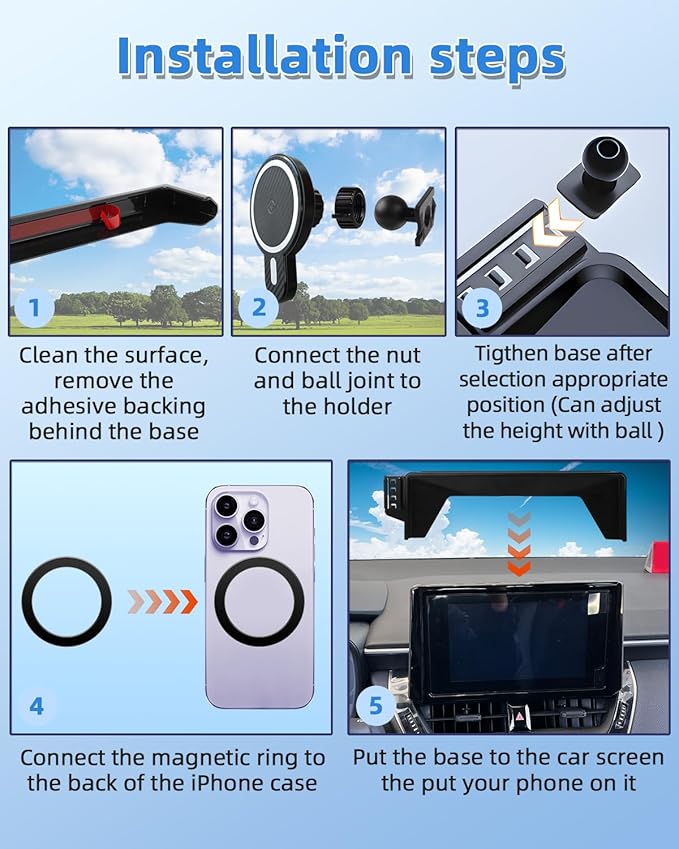 Installation steps

1

Clean the surface, remove the adhesive backing behind the base

2

Connect the nut and ball joint to the holder

3

Tigthen base after selection appropriate position (Can adjust the height with ball )

4

Connect the magnetic ring to the back of the iPhone case

5

Put the base to the car screen the put your phone on it