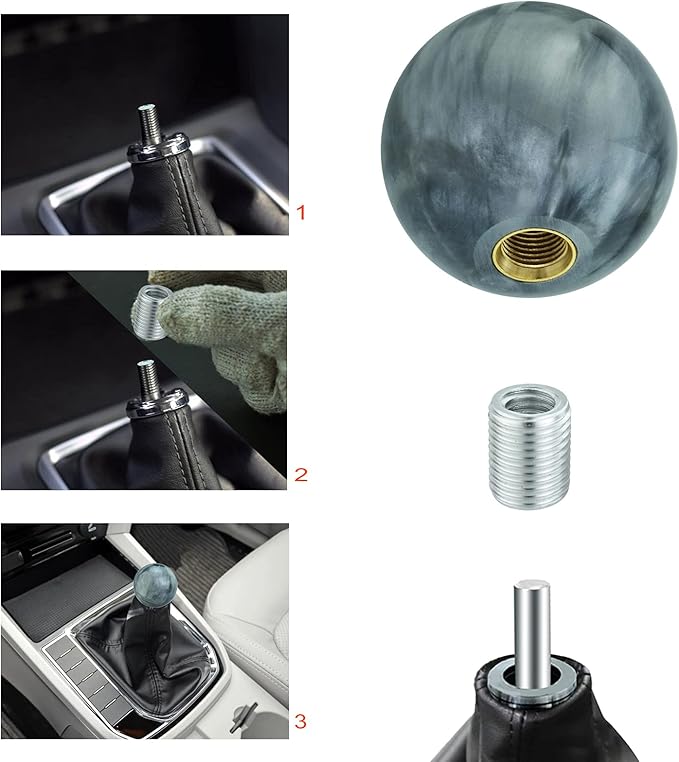 1

2

3