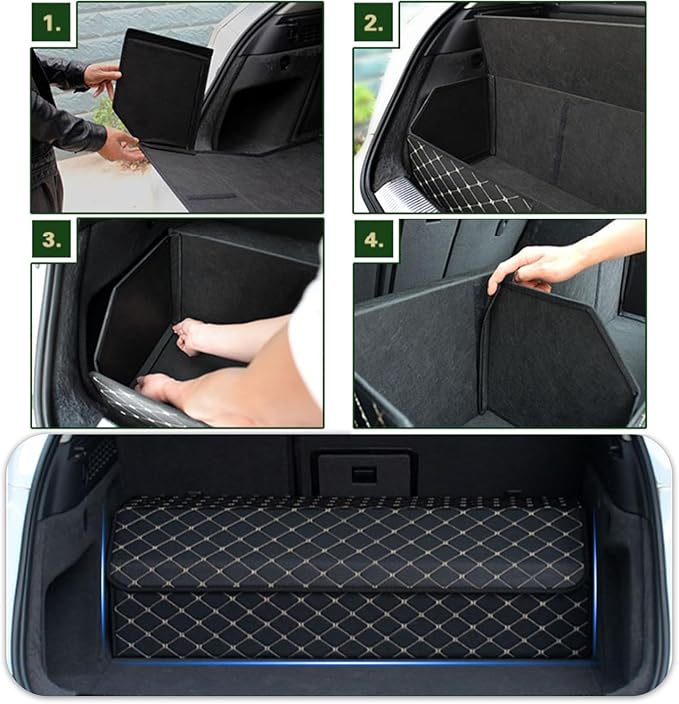 1.

2.

3.

4.