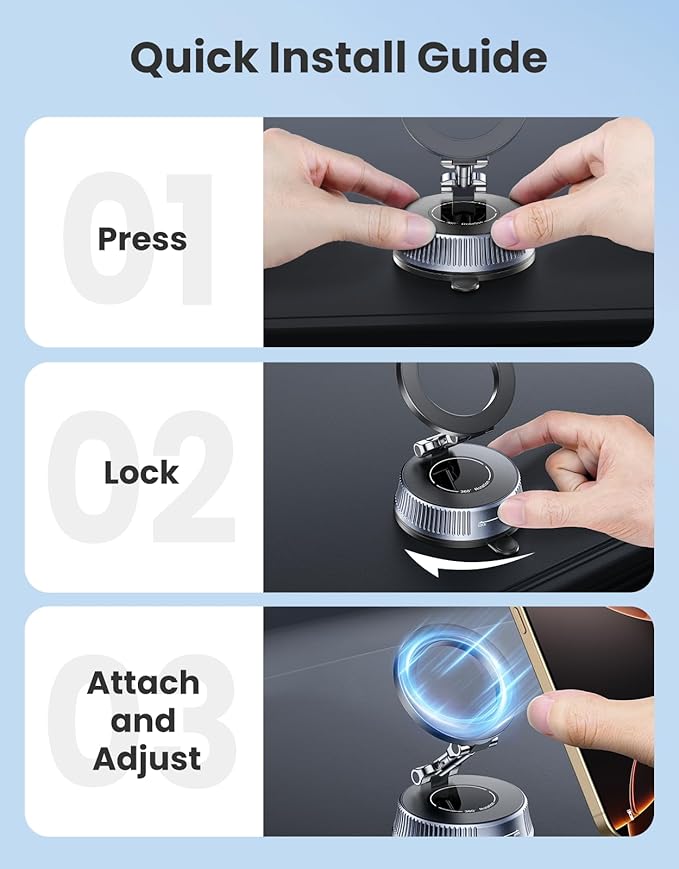 Quick Install Guide

01

Press

02

Lock

03

Attach and Adjust