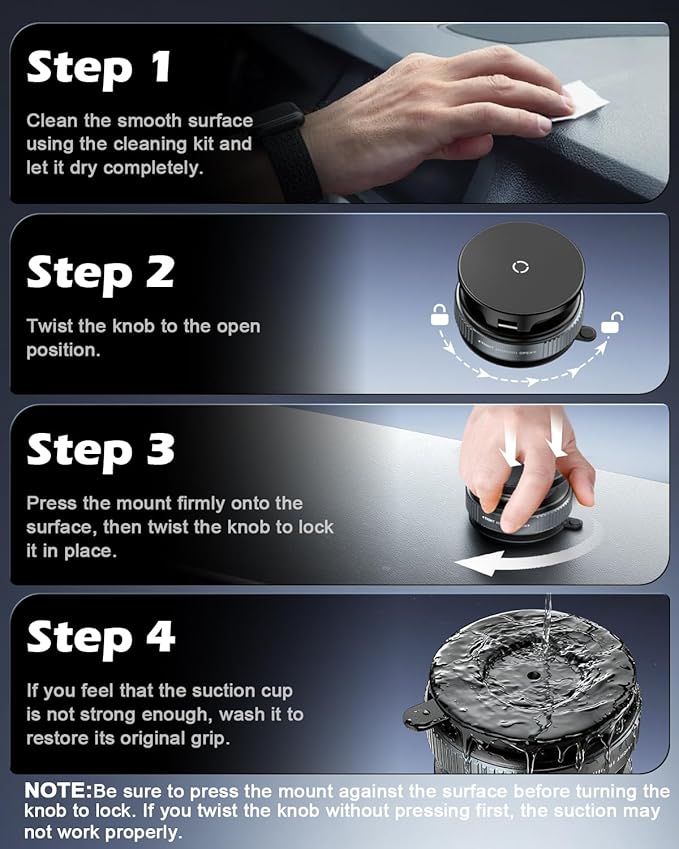 Step 1

Clean the smooth surface using the cleaning kit and let it dry completely.

Step 2

Twist the knob to the open position.

Step 3

Press the mount firmly onto the surface, then twist the knob to lock it in place.

Step 4

If you feel that the suction cup is not strong enough, wash it to restore its original grip.

NOTE:Be sure to press the mount against the surface before turning the knob to lock. If you twist the knob without pressing first, the suction may not work properly.