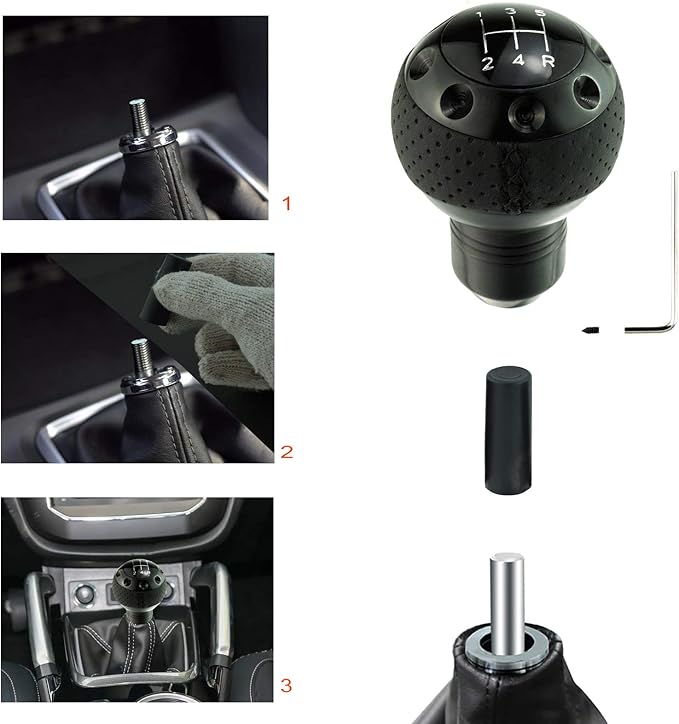 1

2

3

1 3 5
2 4 R